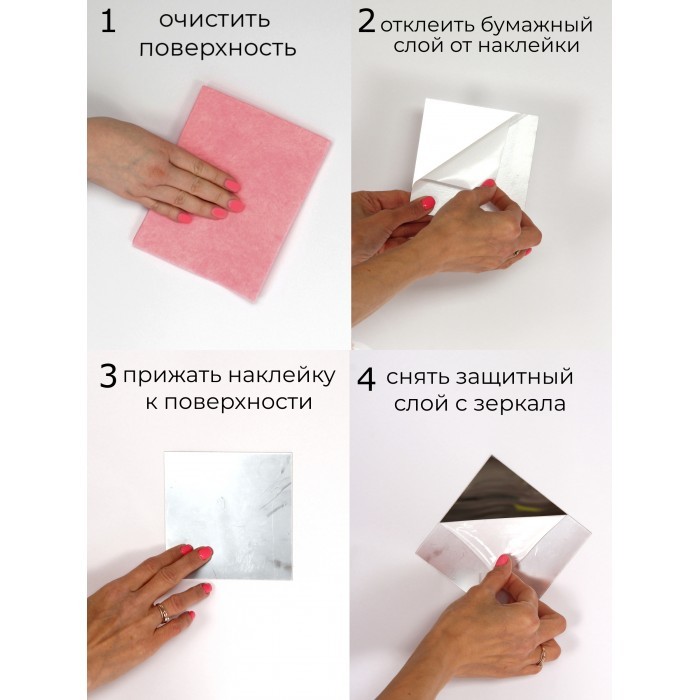 1 очистить поверхность

2 отклеить бумажный слой от наклейки

3 прижать наклейку к поверхности

4 снять защитный слой с зеркала